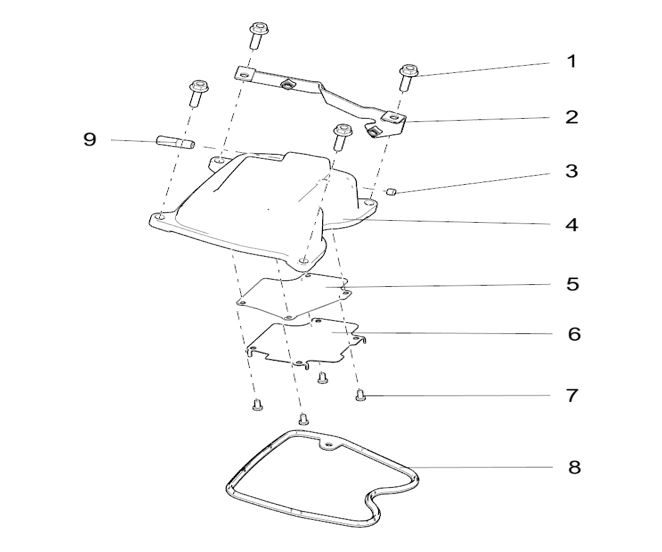 1
2
9
3
4
5
6
7
8