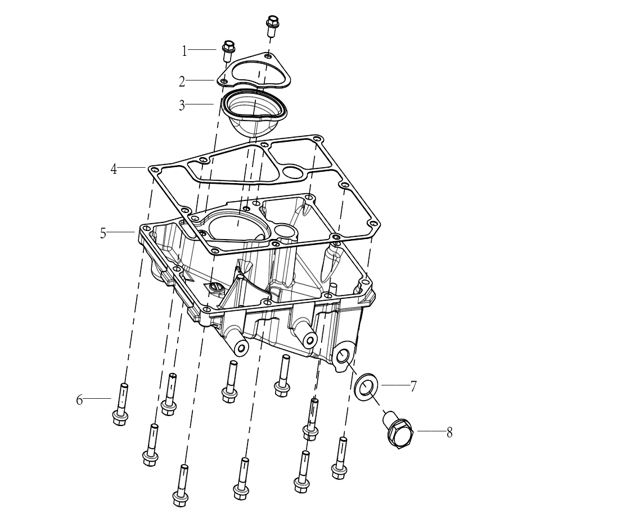 1
2
3
4
5
6
7
8