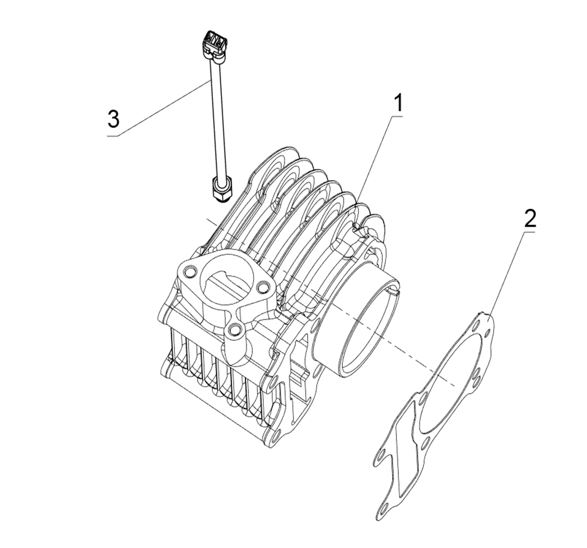 3

1

2