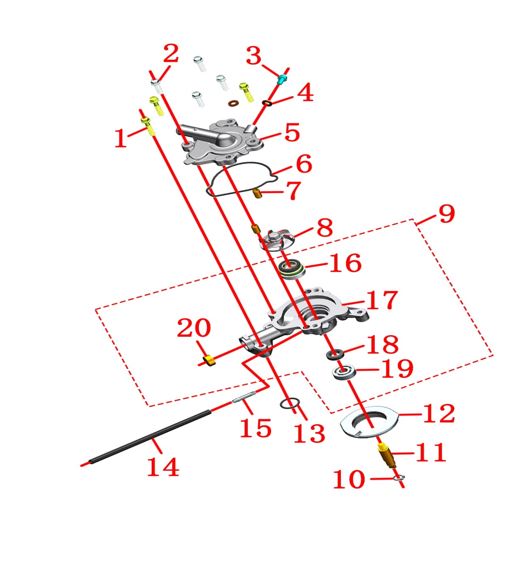 2
3
4
1
5
6
7
9
8
16
17
20
18
19
12
15
13
11
14
10