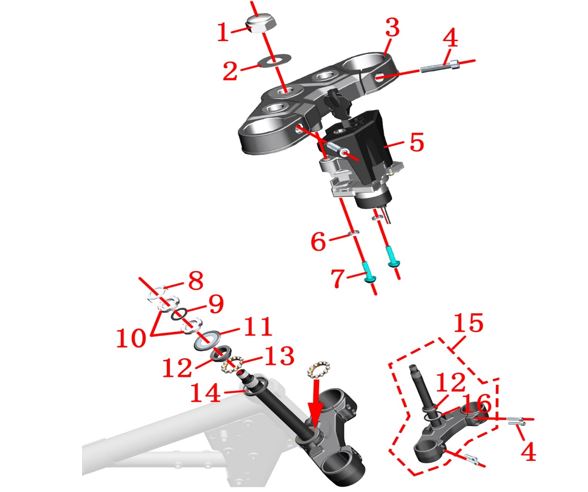 1
2
3
4
5
6
7
8
9
10
11
12
13
14
15
12
16
4