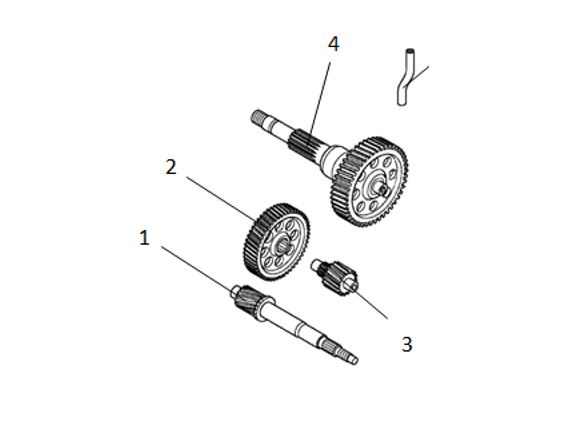 4
2
1
3