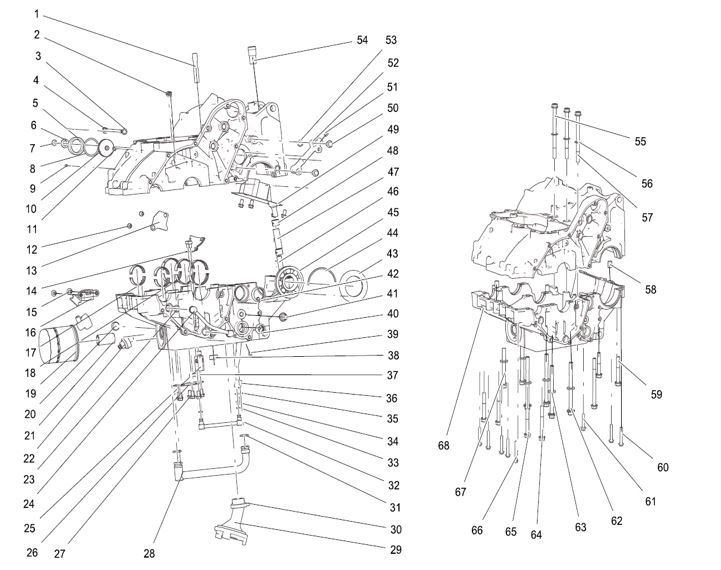 1
2
3
4
5
6
7
8
9
10
11
12
13
14
15
16
17
18
19
20
21
22
23
24
25
26
27
28
29
30
31
32
33
34
35
36
37
38
39
40
41
42
43
44
45
46
47
48
49
50
51
52
53
54
55
56
57
58
59
60
61
62
63
64
65
66
67
68