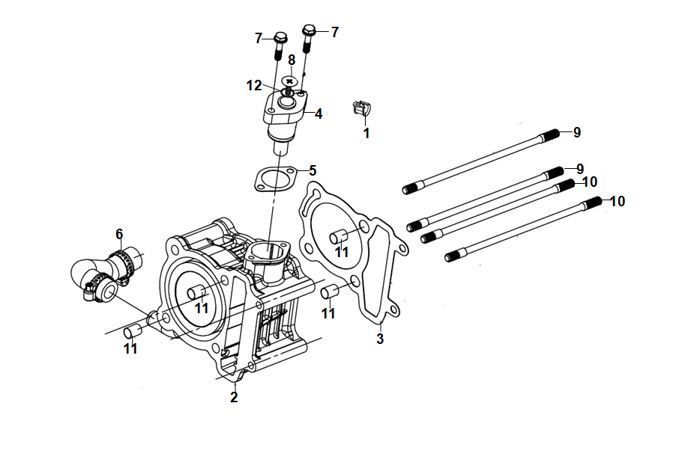 7
7
8
12
4
1
9
5
9
10
10
6
11
11
11
11
3
2