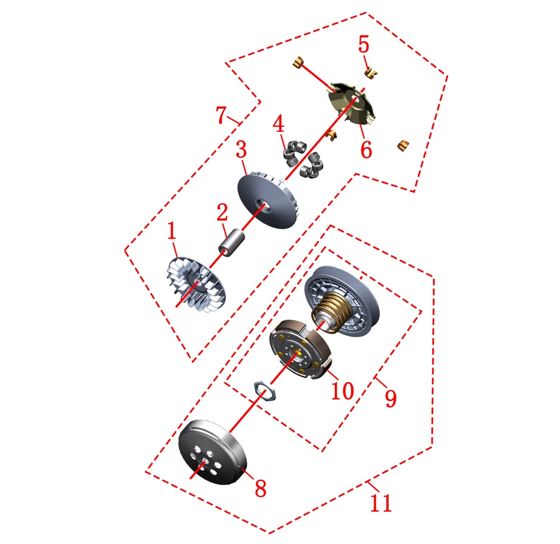 5
7
4
6
3
2
1
10
9
8
11