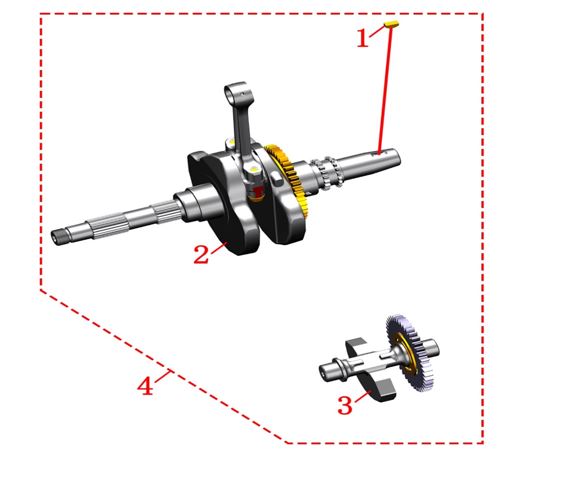 1
2
4
3