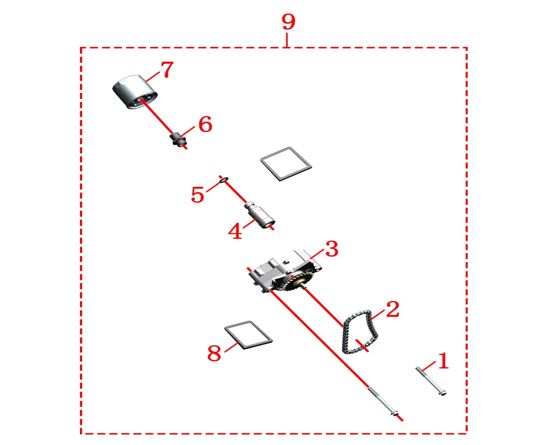 9

7

6

5

4

3

2

8

1