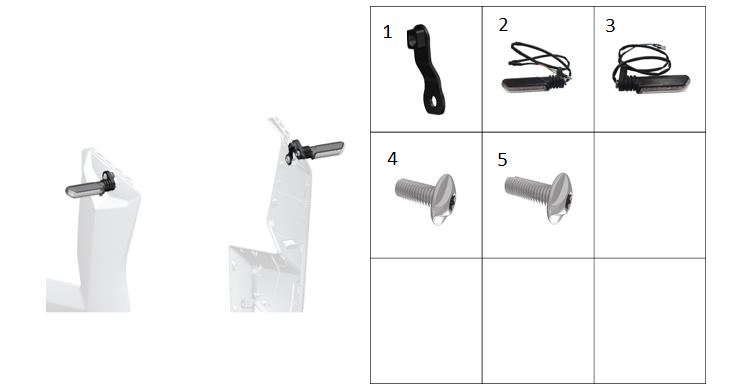 | 1 | 2 | 3 |
|---|---|---|
| 4 | 5 | |
| | | |