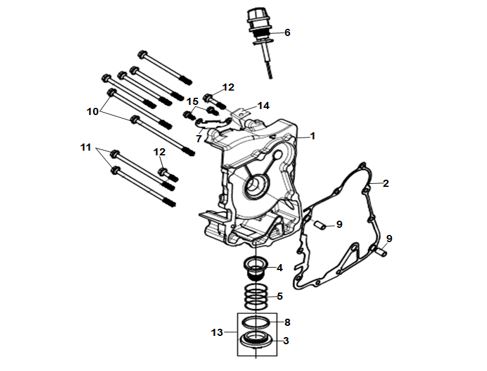 6
12
15
14
10
7
1
11
12
2
9
9
4
5
8
13
3