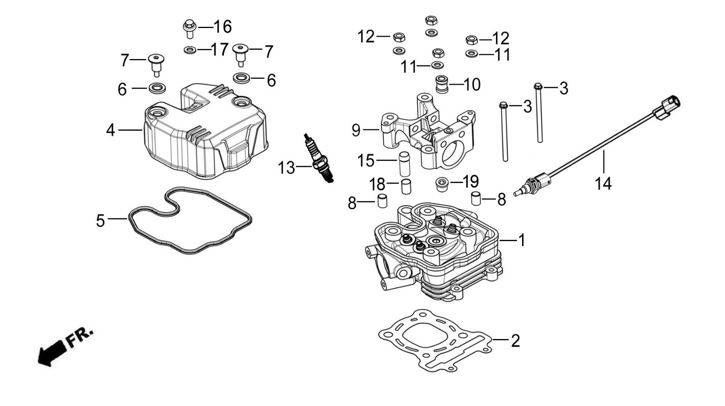 16
17
7
7
6
6
4
5
12
12
11
11
10
3
3
9
13
15
18
19
8
8
14
1
2
FR.