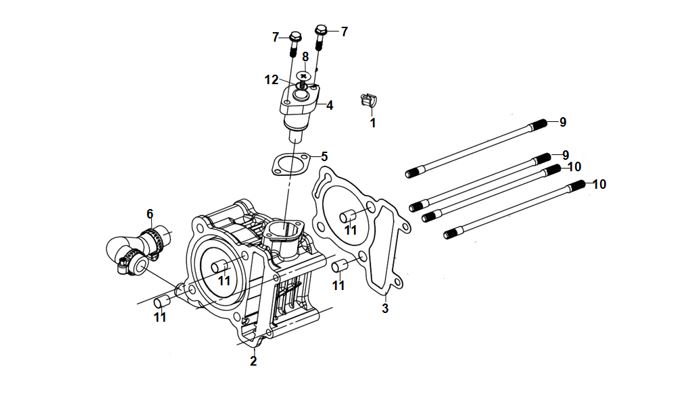 7
7
8
12
4
1
9
5
9
10
10
6
11
11
11
11
3
2