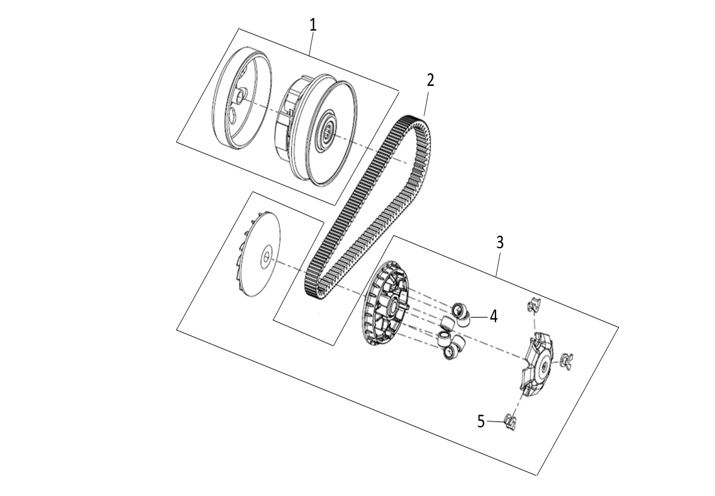 1
2
3
4
5