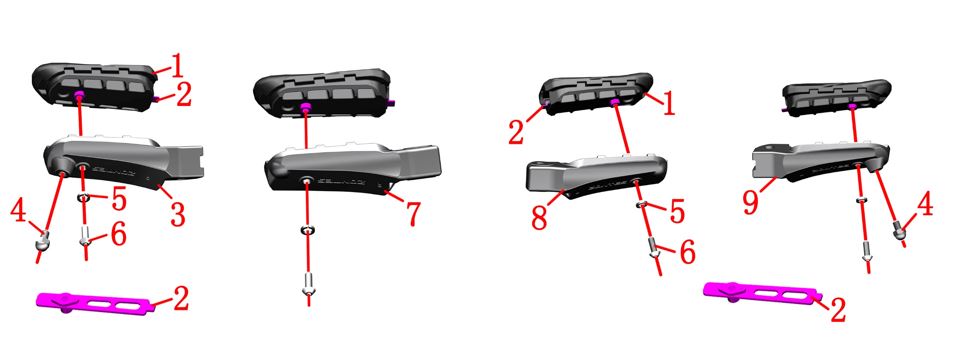 1
2
3
4
5
6
2
7
2
1
8
5
6
2
9
4