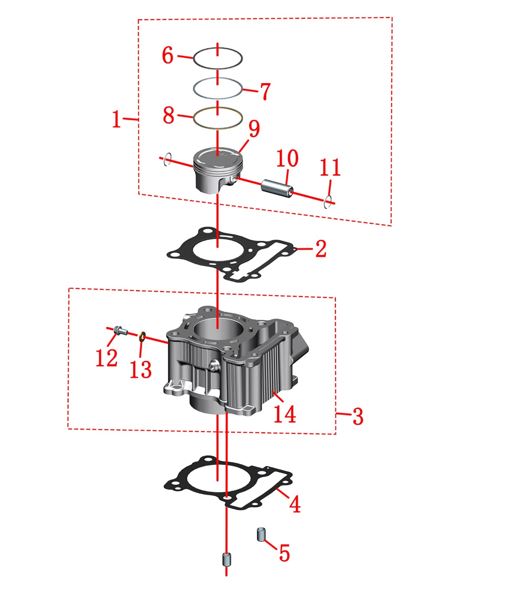 6
7
1
8
9
10
11
2
12
13
14
3
4
5