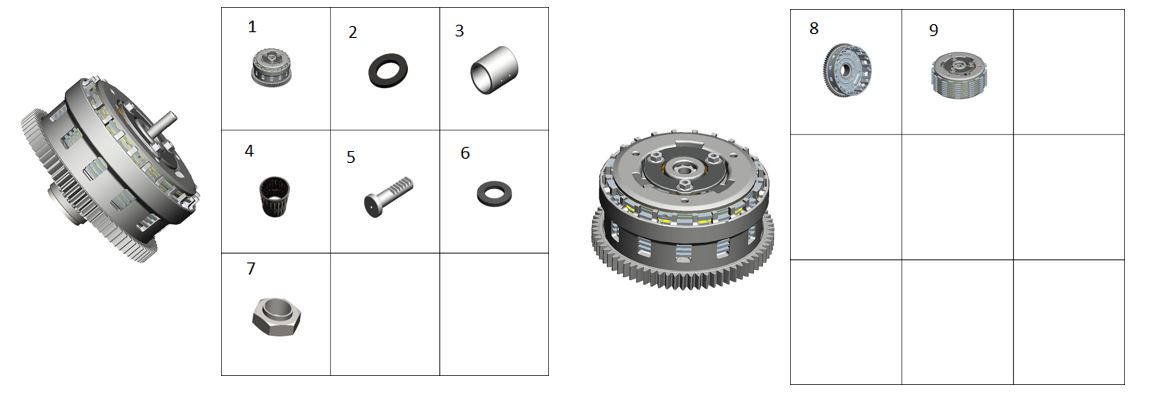 | 1 | 2 | 3 |
|---|---|---|
| 4 | 5 | 6 |
| 7 | | |

| 8 | 9 | |
|---|---|---|
| | | |
| | | |