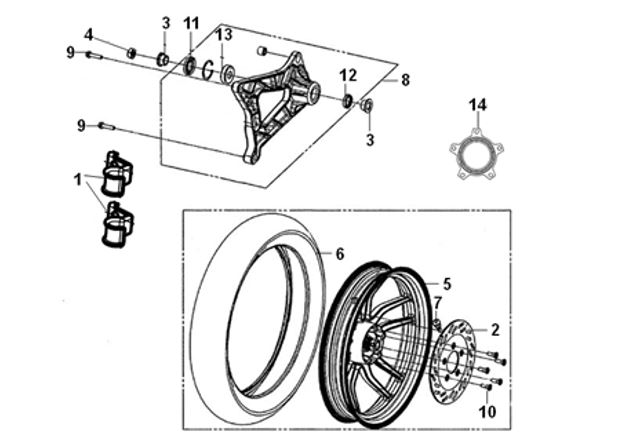 4
3
11
13
9
12
8
14
9
3
1
6
5
7
2
10