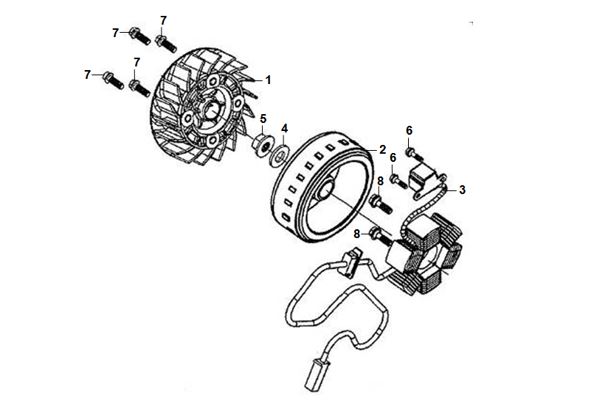 7
7
7
7
1
5
4
2
6
6
3
8
8