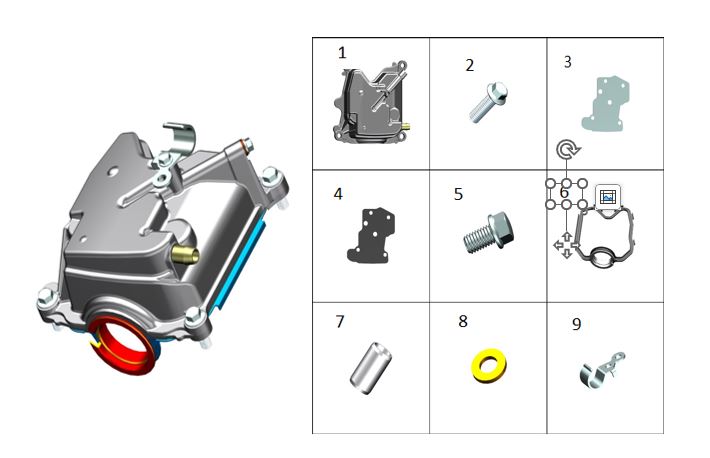 | 1 | 2 | 3 |
|---|---|---|
| 4 | 5 | 6 |
| 7 | 8 | 9 |