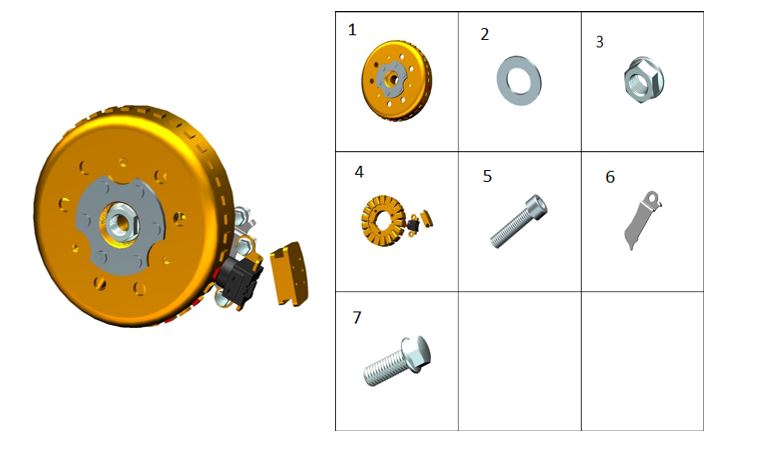 | 1 | 2 | 3 |
|---|---|---|
| 4 | 5 | 6 |
| 7 | | |