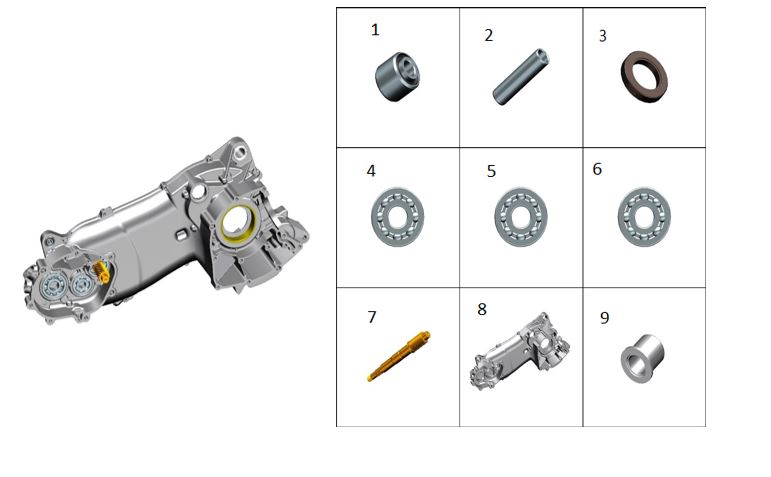 | 1 | 2 | 3 |
|---|---|---|
| 4 | 5 | 6 |
| 7 | 8 | 9 |