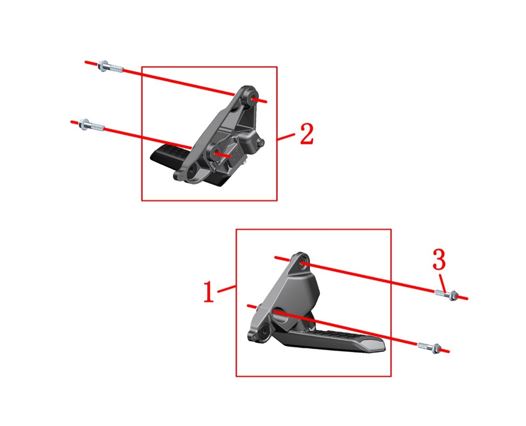 2

3

1