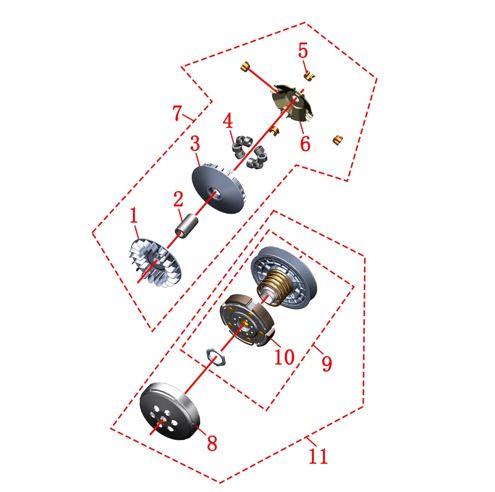 5
7
4
6
3
2
1
10
9
8
11