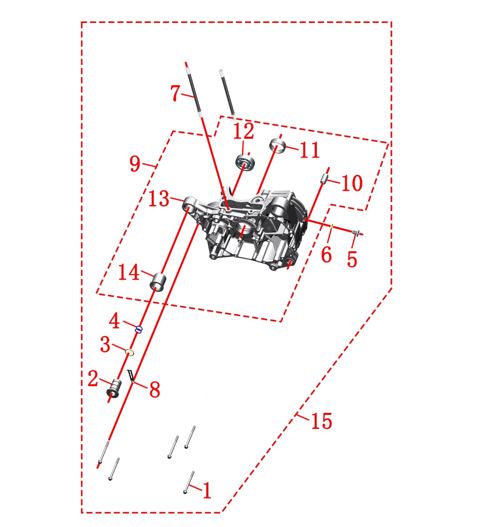 7
12
11
9
10
13
6
5
14
4
3
2
8
15
1