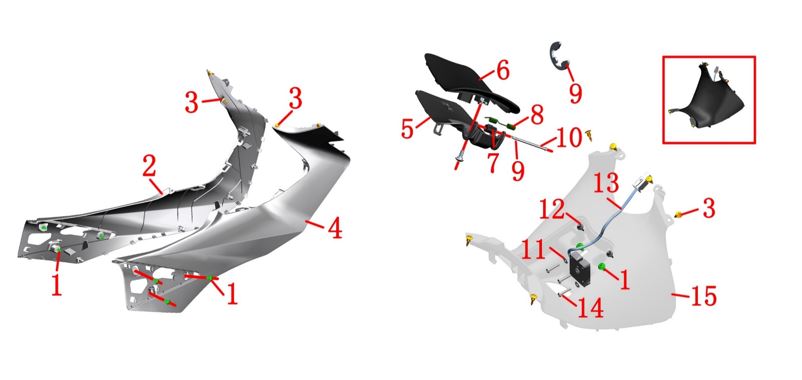 3
3
2
4
1
1
6
9
5
8
10
7
9
13
12
3
11
1
14
15