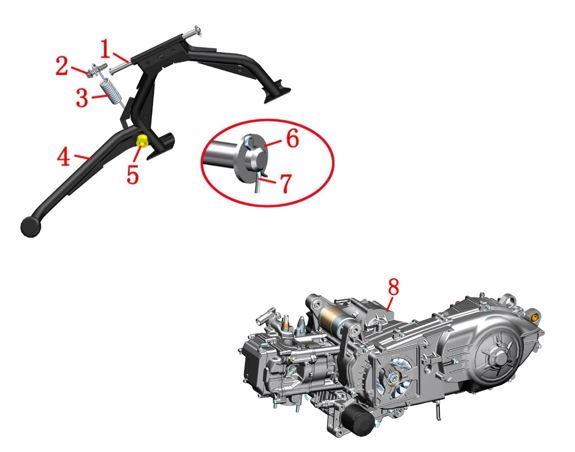 1
2
3
4
5
6
7
8