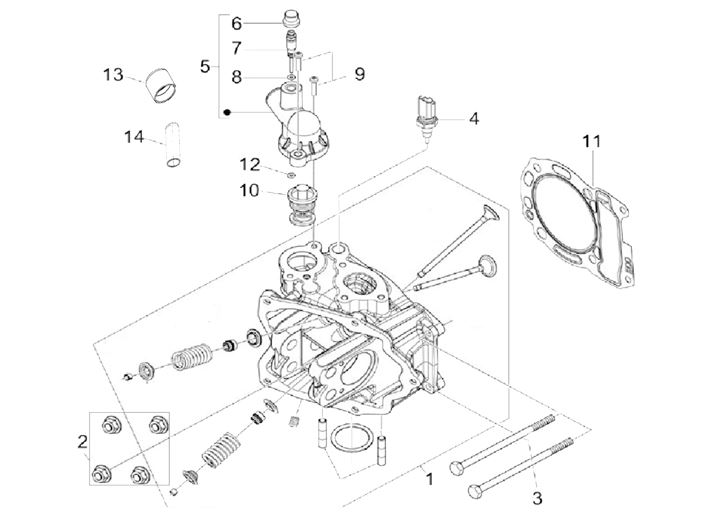 6
7
5
8
9
13
4
14
11
12
10
2
1
3