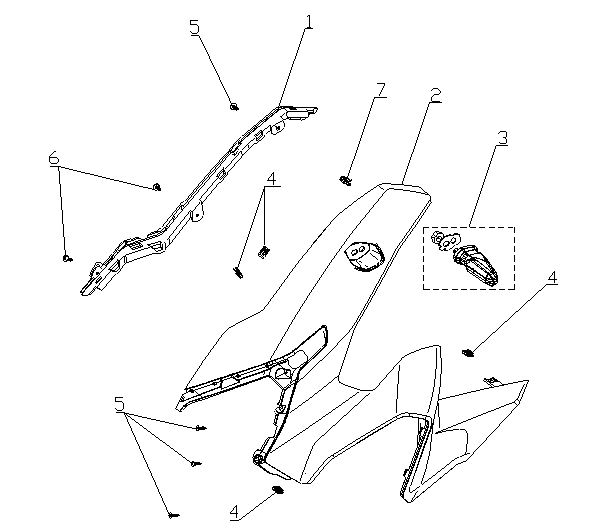 5
1
7
2
3
6
4
4
5
4