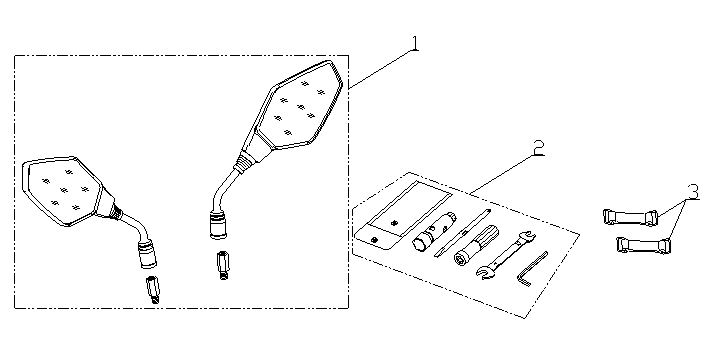 1
2
3