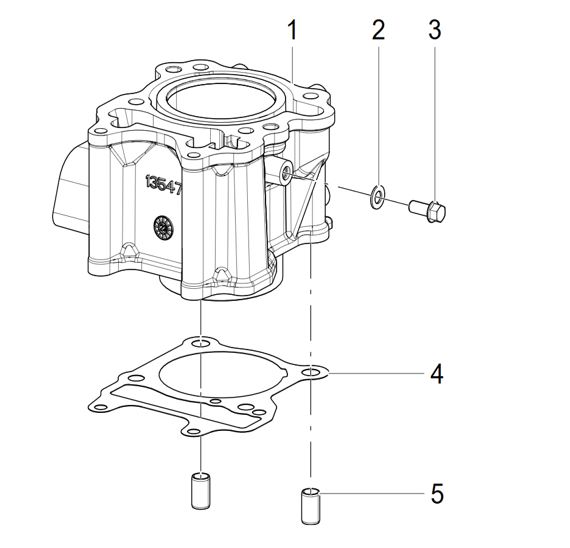 1
2
3
13547
4
5