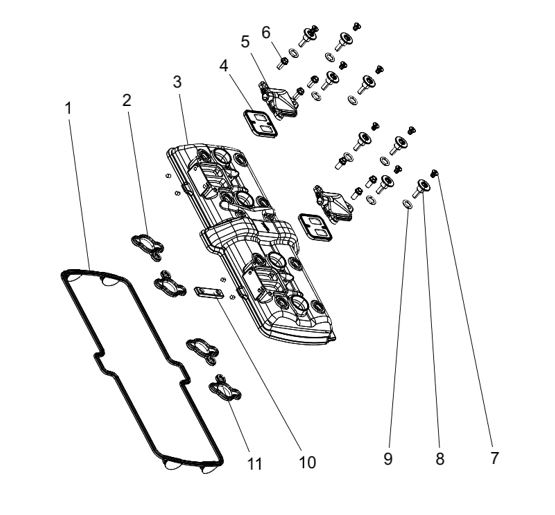 6
5
4
3
2
1
11
10
9
8
7