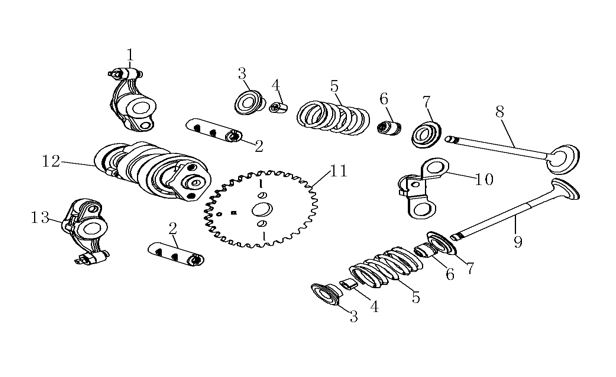 1
3
4
5
6
7
8
2
12
11
10
13
2
9
7
6
5
4
3