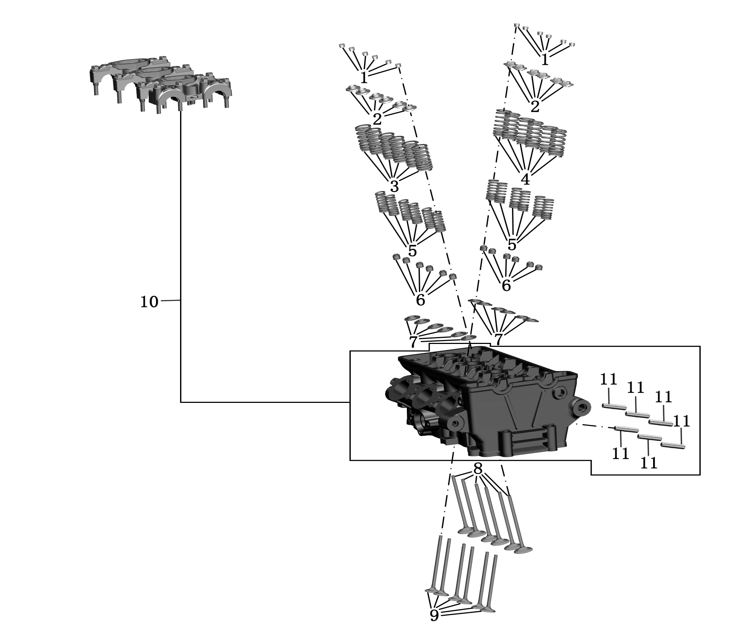 1
1
2
2
3
4
5
5
6
6
10
7
7
11
11
11
11
11
11
8
9