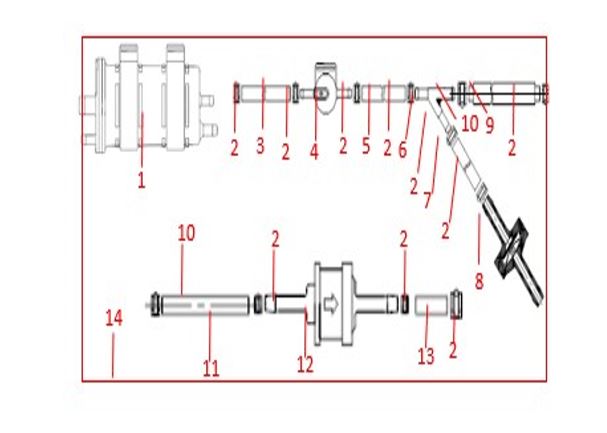 1

2 3 2 4 2 5 2 6 10 9 2

2 7

2

8

10

2

2

14

11

12

13 2