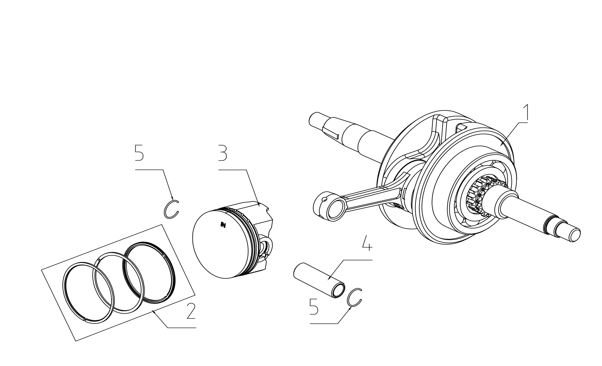 1
5
3
4
2
5