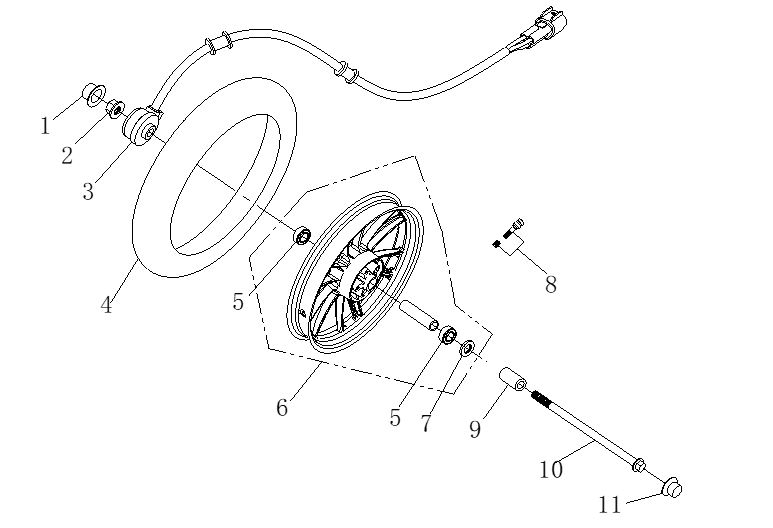 1
2
3
4
5
6
5
7
8
9
10
11