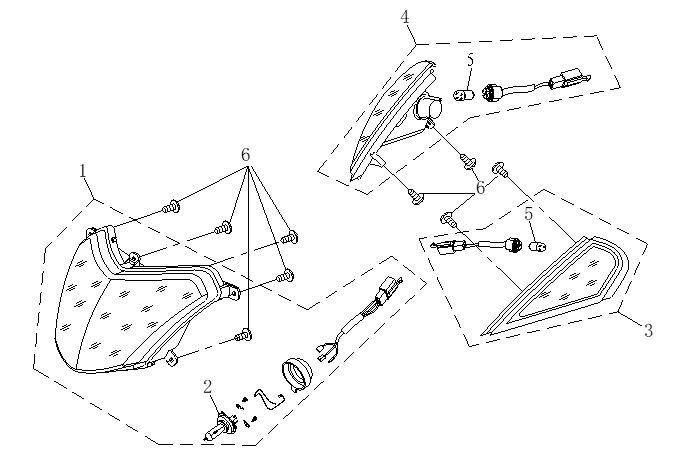 4
5
6
1
6
5
3
2