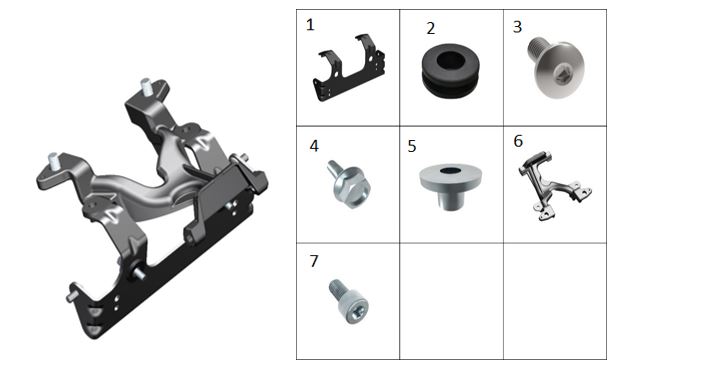 | 1 | 2 | 3 |
|---|---|---|
| 4 | 5 | 6 |
| 7 | | |