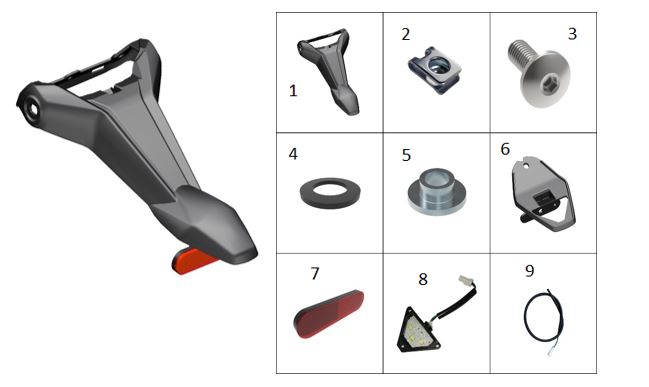 | 1 | 2 | 3 |
|---|---|---|
| 4 | 5 | 6 |
| 7 | 8 | 9 |