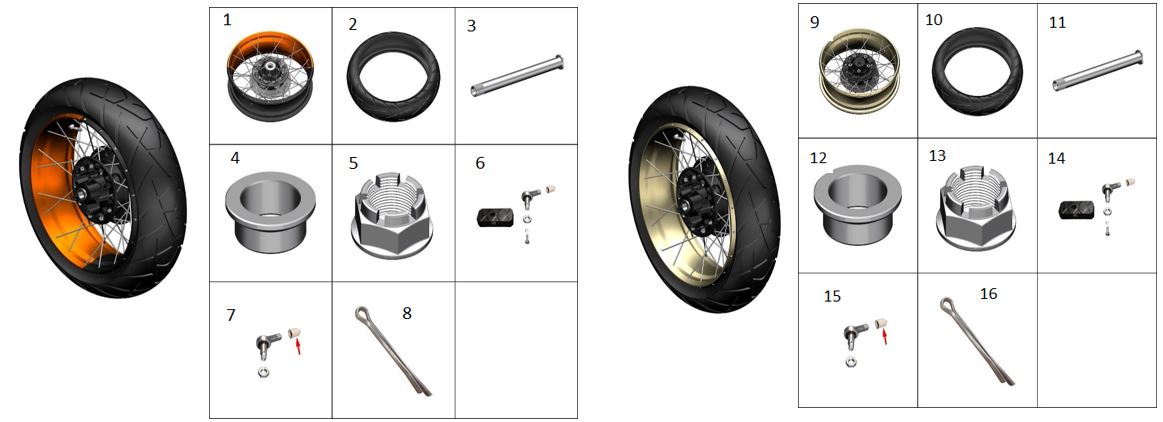 | 1 | 2 | 3 |
|---|---|---|
| 4 | 5 | 6 |
| 7 | 8 | |

| 9 | 10 | 11 |
|---|---|---|
| 12 | 13 | 14 |
| 15 | 16 | |