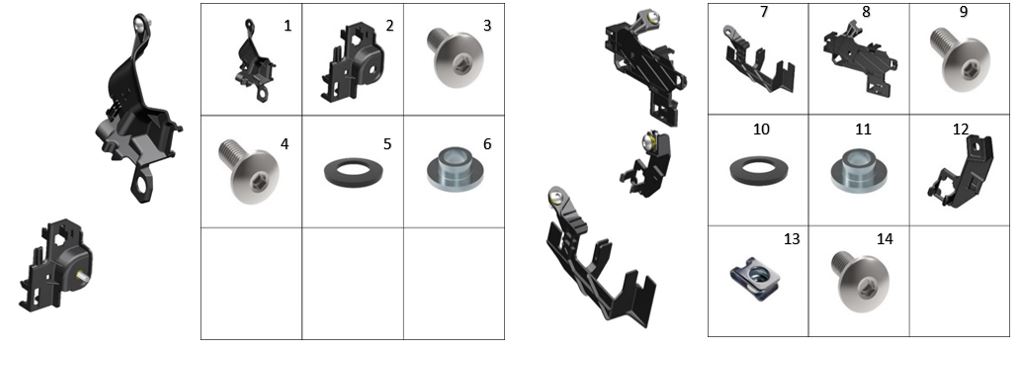 | 1 | 2 | 3 |
|---|---|---|
| 4 | 5 | 6 |
| | | |

| 7 | 8 | 9 |
|---|---|---|
| 10 | 11 | 12 |
| 13 | 14 | |