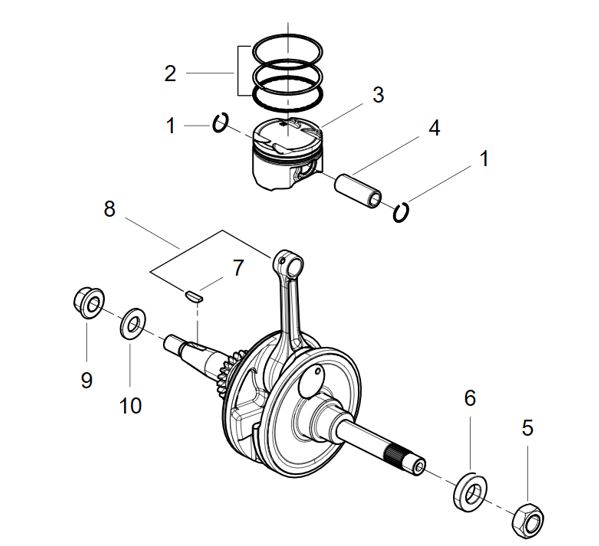 2
3
1
4
1
8
7
9
10
6
5