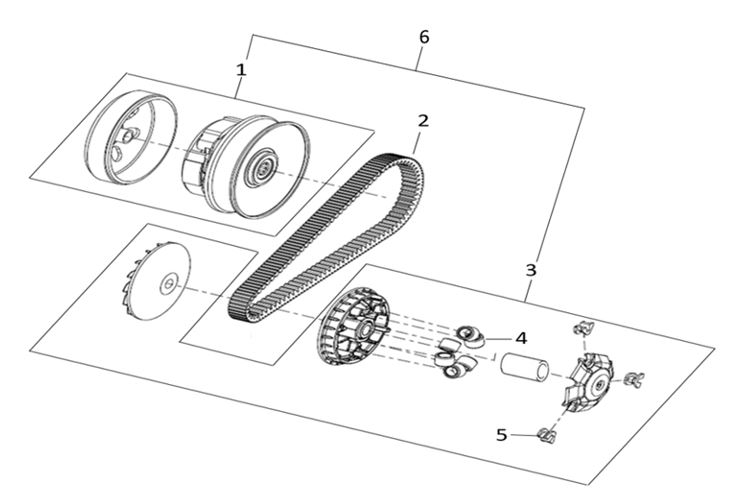 6
1
2
3
4
5