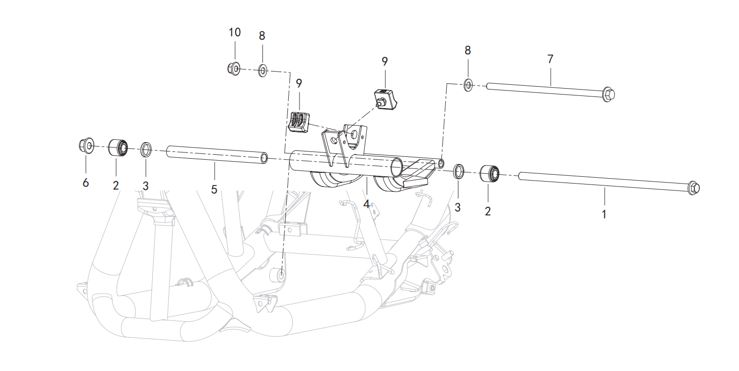 10
8
9
9
8
7
6
2
3
5
4
3
2
1