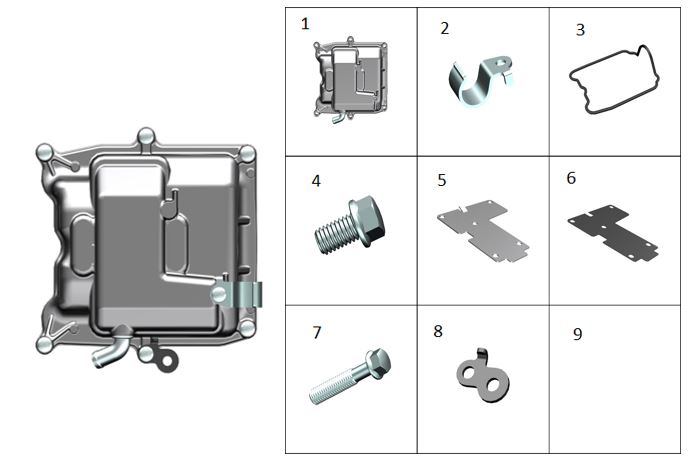 | 1 | 2 | 3 |
|---|---|---|
| 4 | 5 | 6 |
| 7 | 8 | 9 |