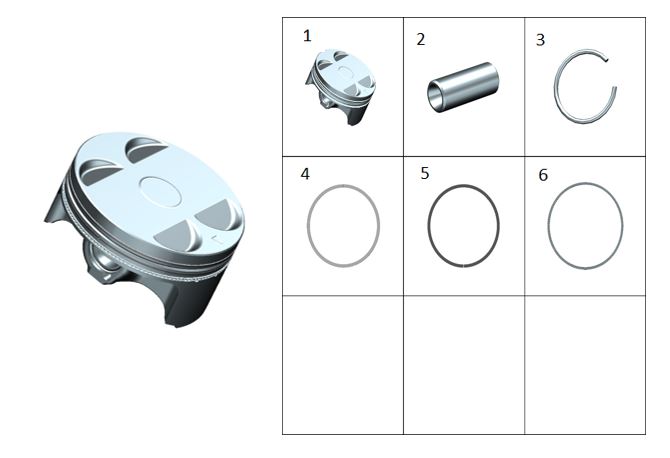 | 1 | 2 | 3 |
|---|---|---|
| 4 | 5 | 6 |
|  |  |  |