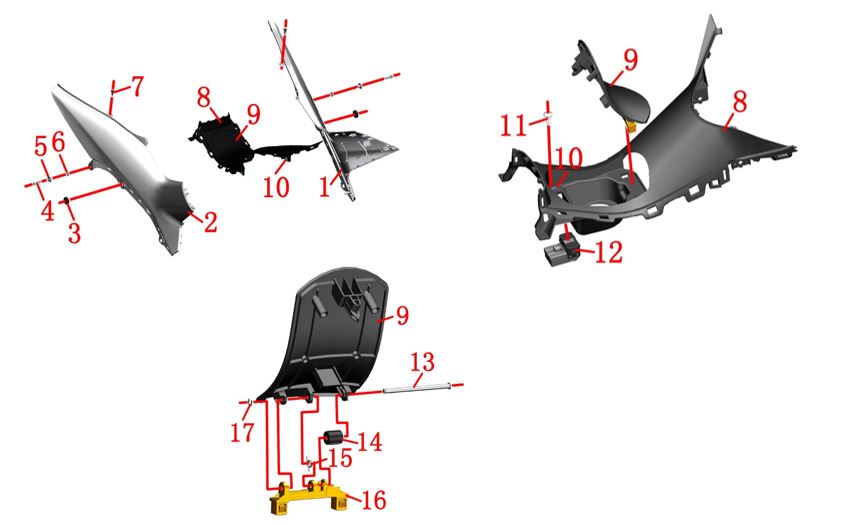 7
5 6
4
3
2
8 9
10
1
9
11
10
8
12
9
13
17
14
15
16